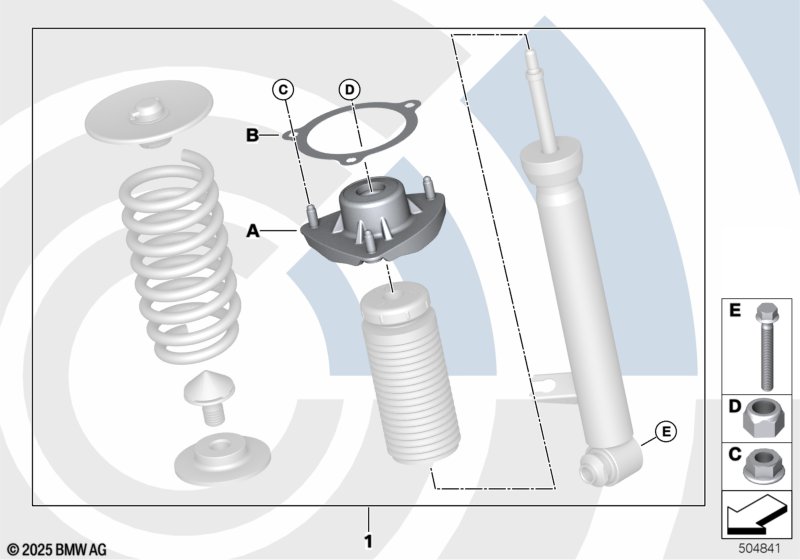 C
D
B
A
E
E
D
C
1
© 2025 BMW AG
504841