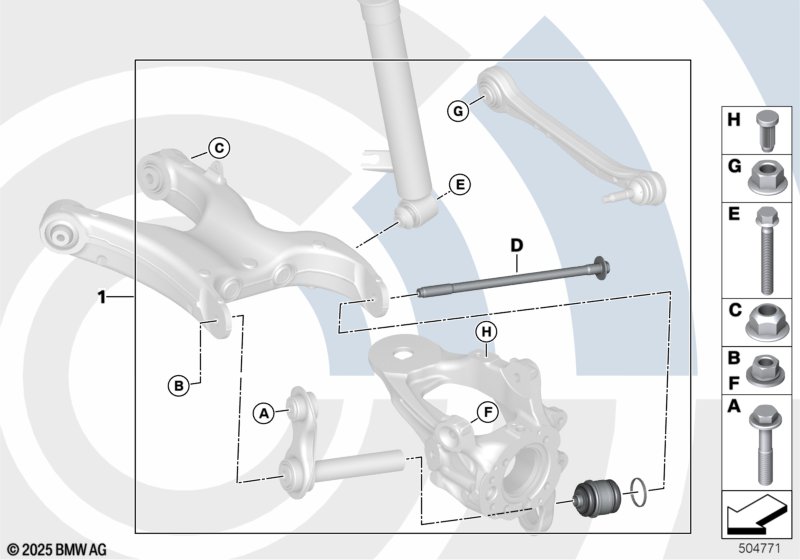 G
C
E
D
1
H
B
A
F
H
G
E
C
B
F
A
© 2025 BMW AG
504771