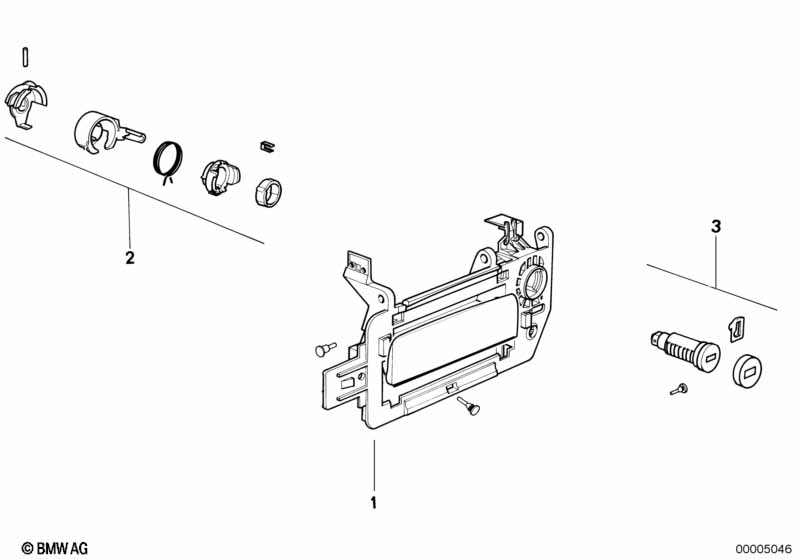 2

3

1

© BMW AG

00005046