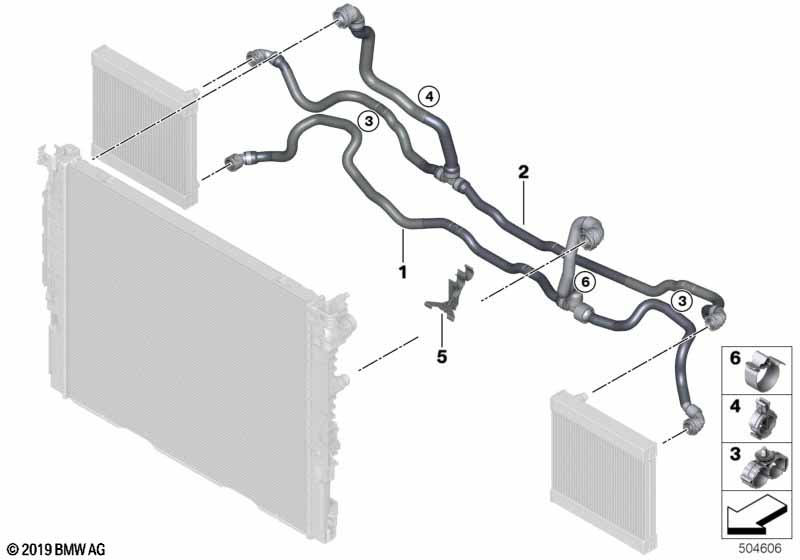 4
3
2
1
6
3
5
6
4
3
© 2019 BMW AG
504606