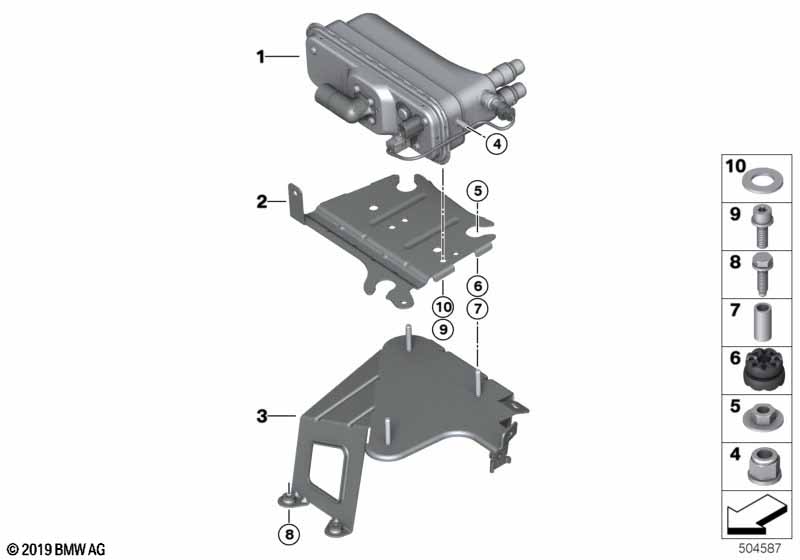 1
4
2
5
6
10
9
7
3
8
10
9
8
7
6
5
4
© 2019 BMW AG
504587