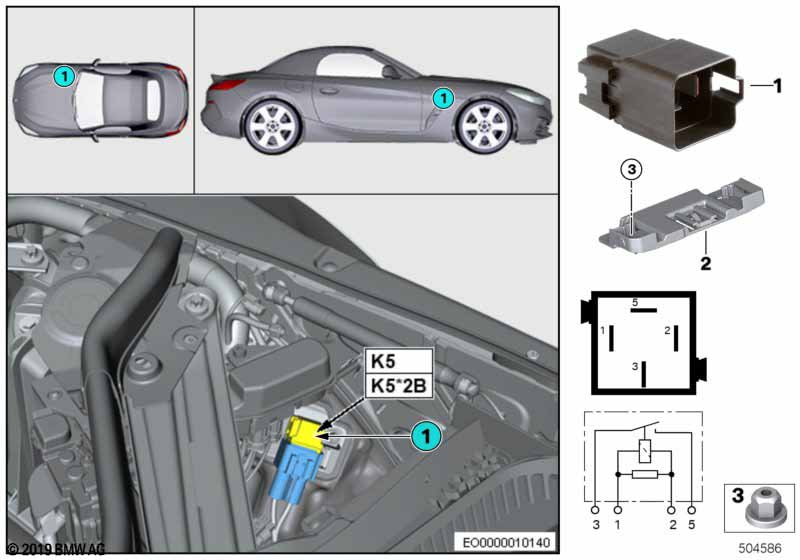 1

1

K5

K5*2B

1

© 2019 BMW AG

EO0000010140

1

3

2

5

1

2

3

3 1 2 5

3

504586