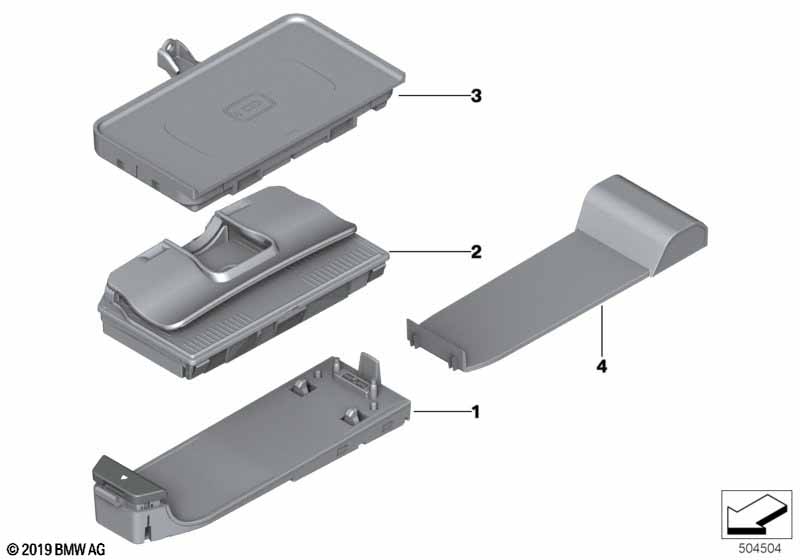 3

2

4

1

© 2019 BMW AG

504504