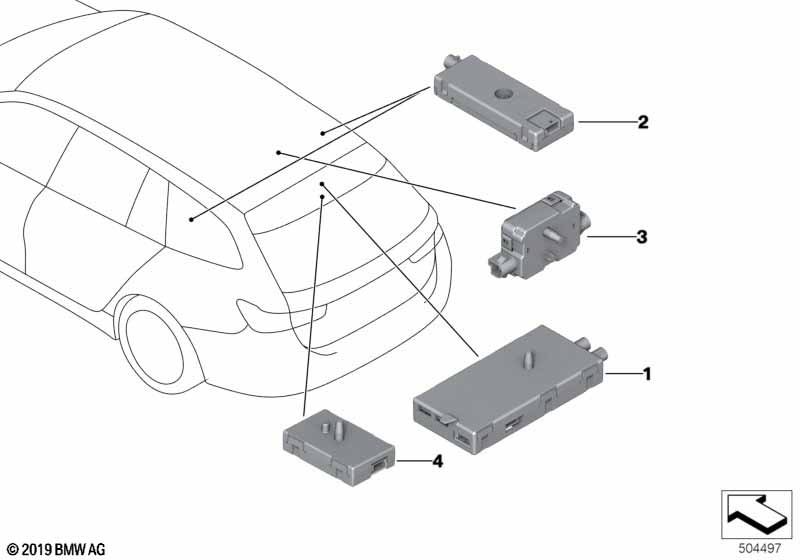 2
3
1
4
© 2019 BMW AG
504497