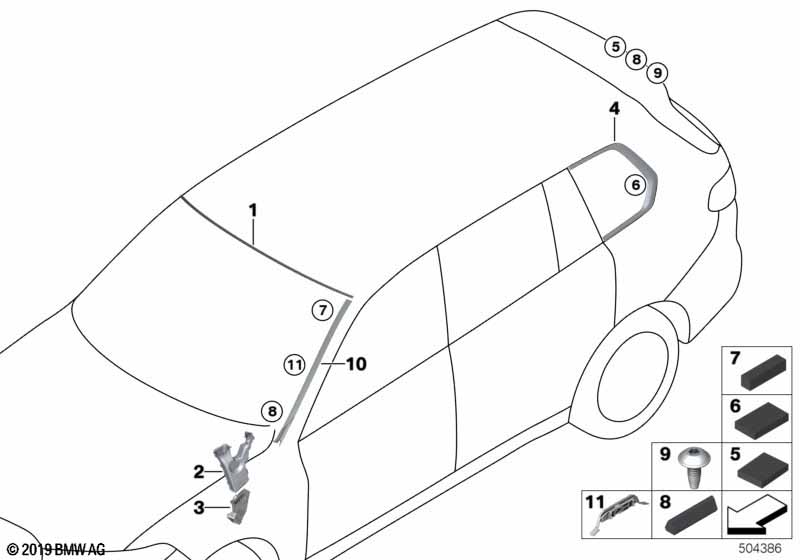 5
8
9
4
6
1
7
11
10
8
2
3
7
6
9
5
11
8
© 2019 BMW AG
504386