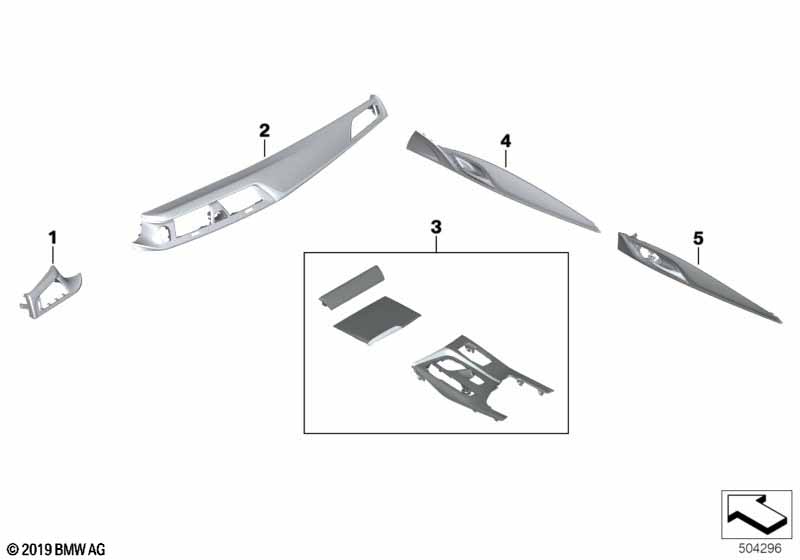 2
4
1
3
5
© 2019 BMW AG
504296