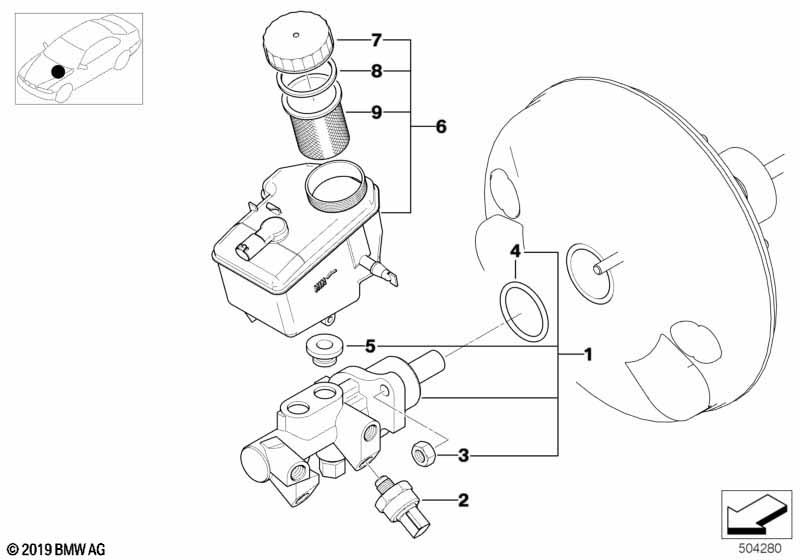 7
8
9
6
4
5
1
3
2
© 2019 BMW AG
504280