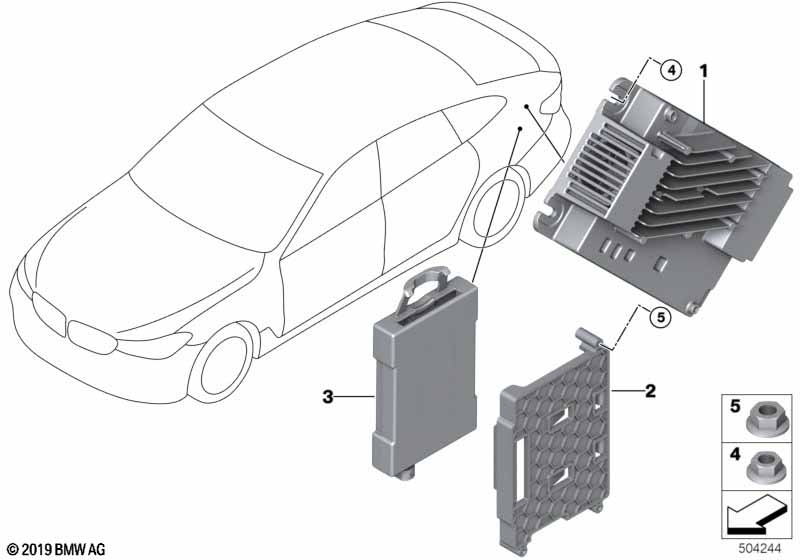 4
1
5
3
2
5
4
© 2019 BMW AG
504244