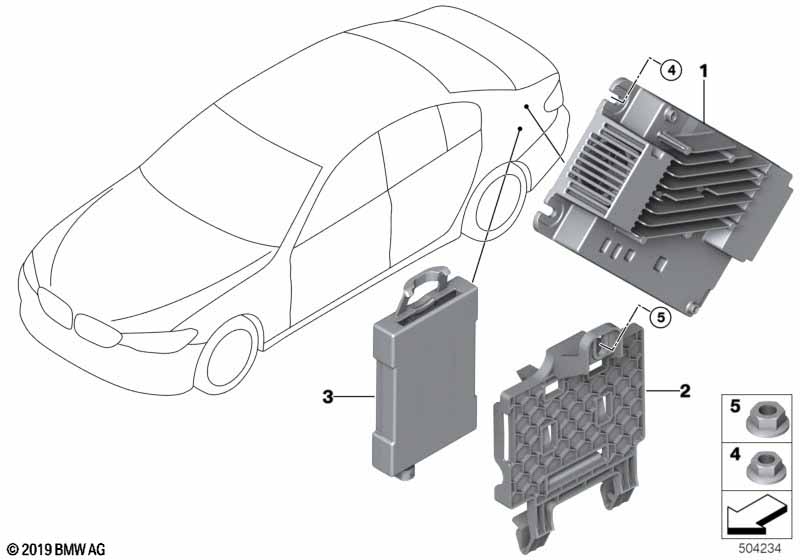 4
1
5
3
2
5
4
© 2019 BMW AG
504234