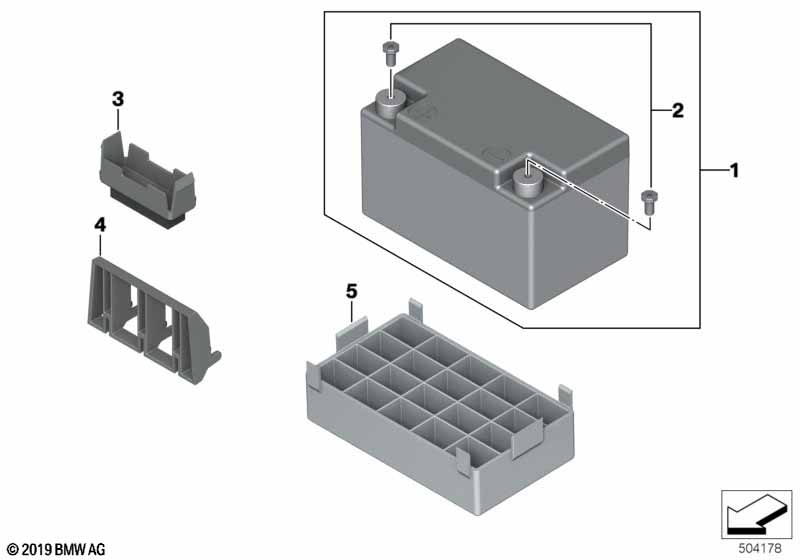 3
2
1
4
5
© 2019 BMW AG
504178