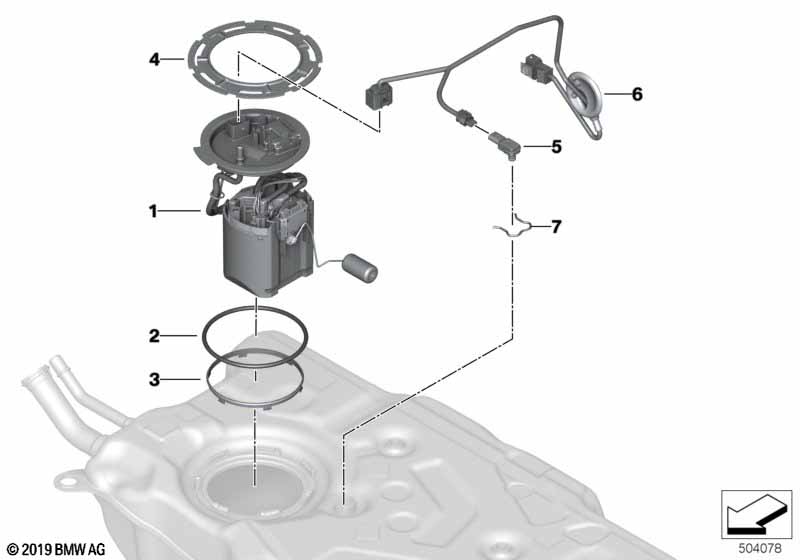 4
6
5
1
7
2
3
© 2019 BMW AG
504078