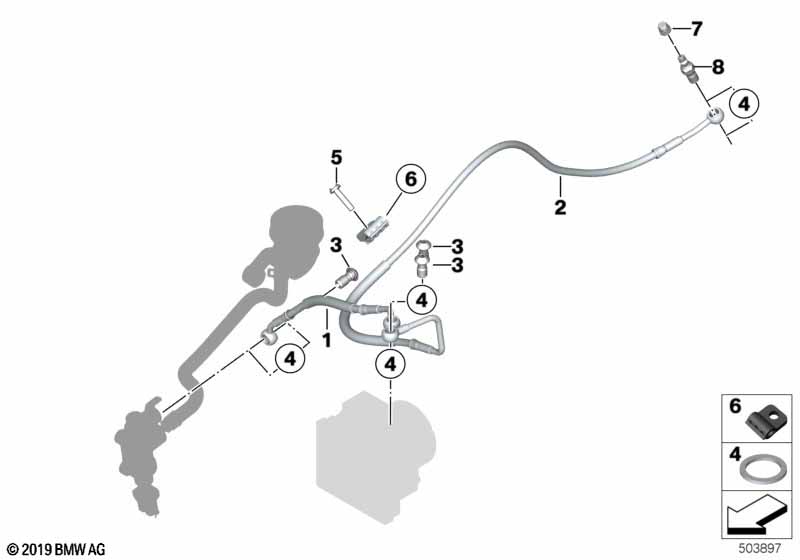 7
8
4
5
6
2
3
3
3
4
1
4
4
6
4
© 2019 BMW AG
503897