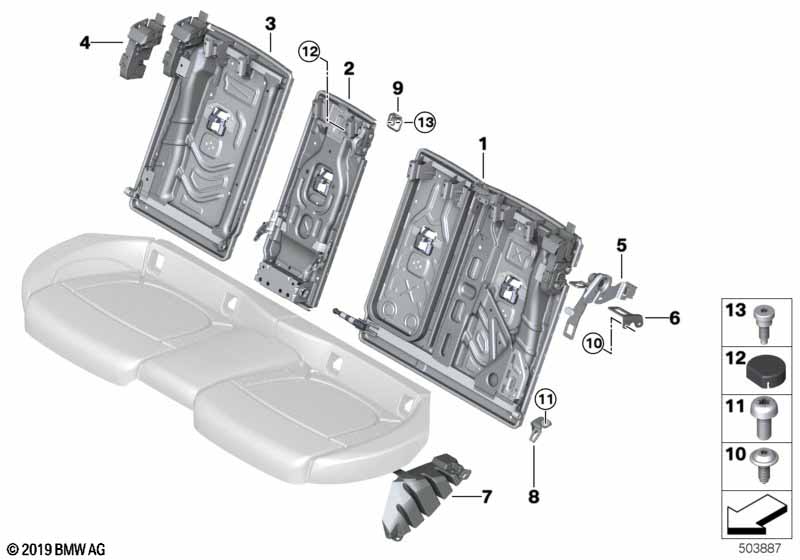 4
3
12
2
9
13
1
5
6
10
11
8
7
13
12
11
10
© 2019 BMW AG
503887