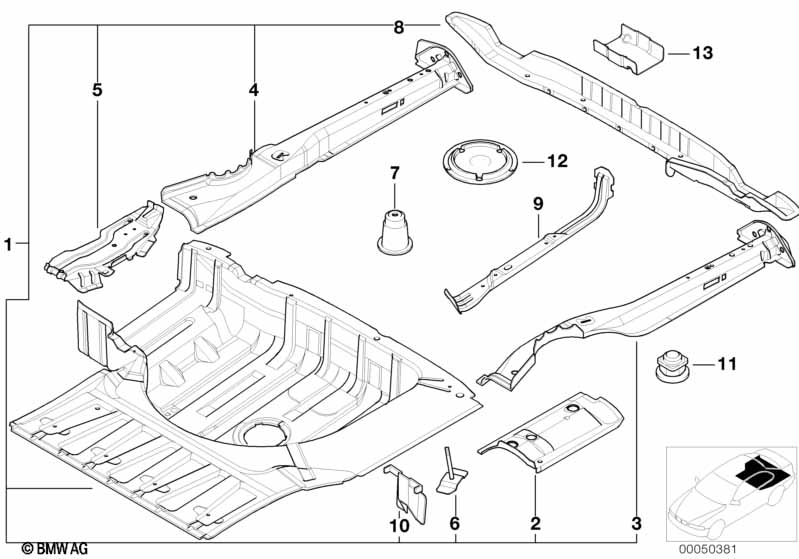 8
13
5
4
12
7
9
1
11
10
6
2
3
© BMW AG
00050381