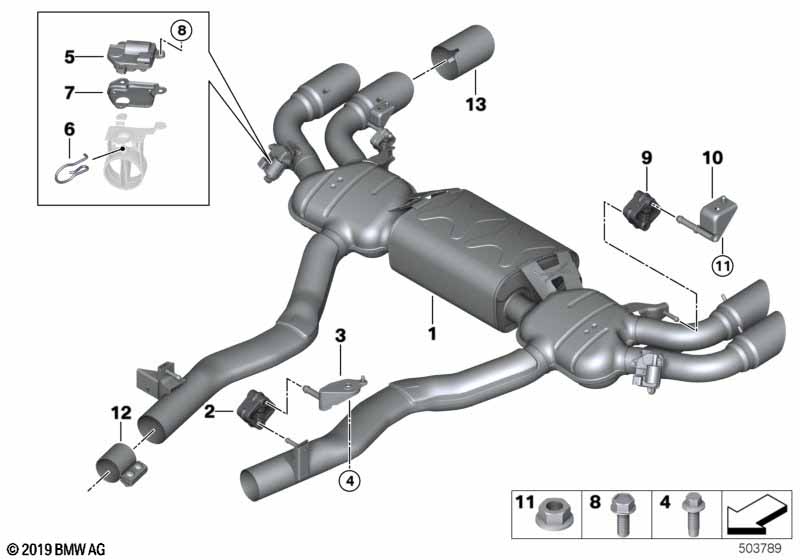 8
5
7
6
13
9
10
11
1
3
2
12
4
11 8 4
© 2019 BMW AG
503789