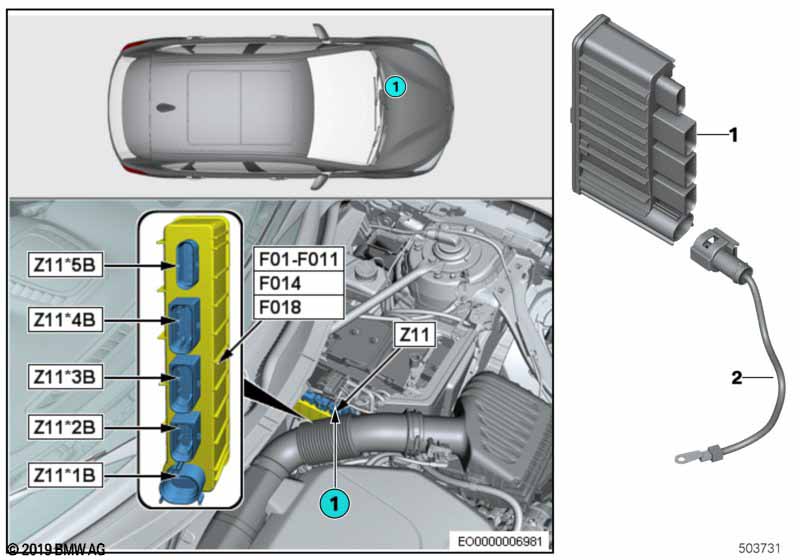 1

Z11*5B
Z11*4B
Z11*3B
Z11*2B
Z11*1B
F01-F011
F014
F018
Z11

1

1

2

© 2019 BMW AG

EO0000006981

503731