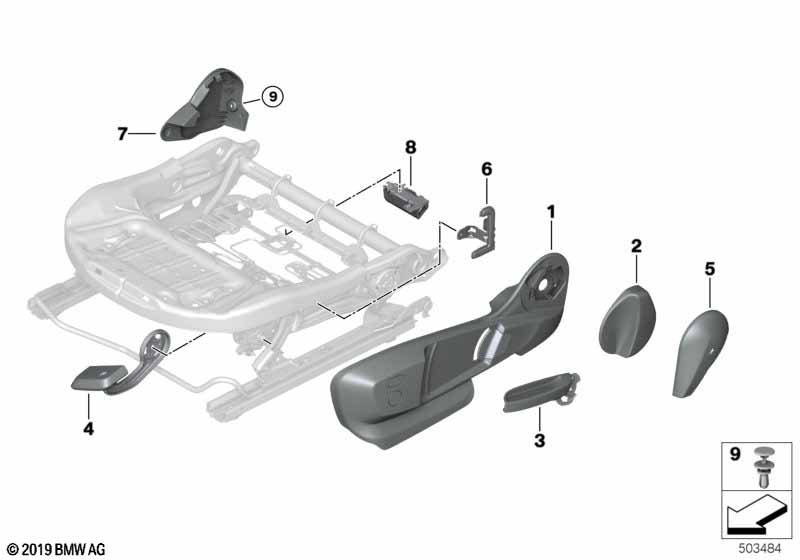 9
7
8
6
1
2
5
4
3
9
© 2019 BMW AG
503484