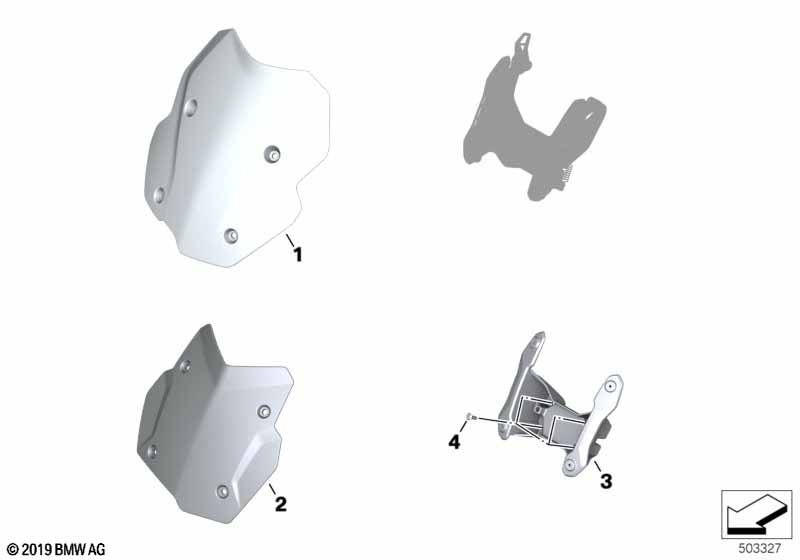 1

2

4

3

© 2019 BMW AG

503327