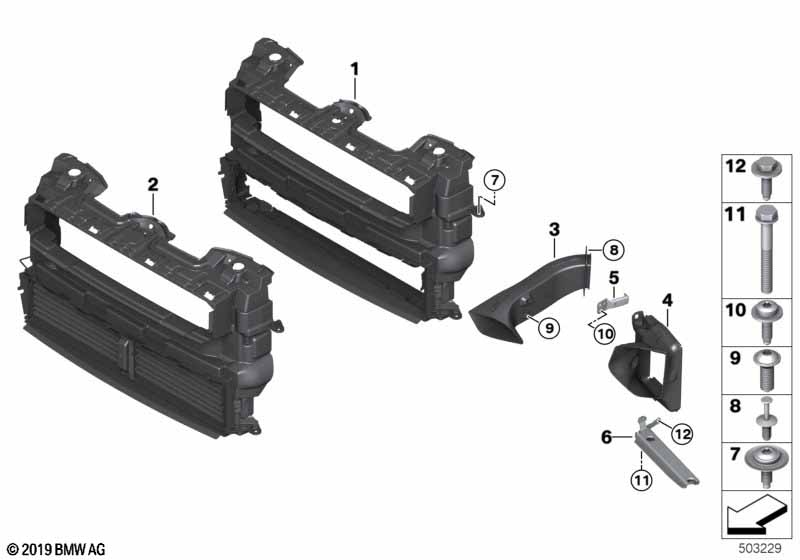 1
2
7
3
8
5
4
9
10
6
12
11

12
11
10
9
8
7

© 2019 BMW AG
503229