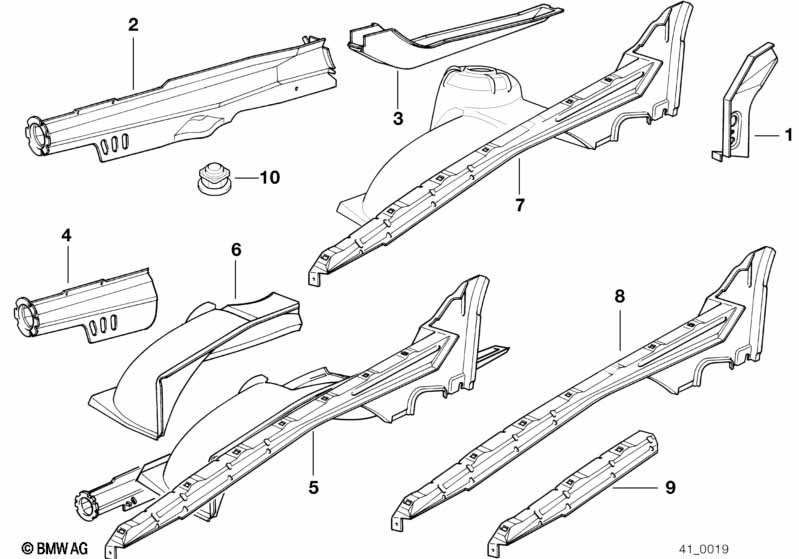 2
3
1
10
7
4
6
8
5
9
© BMW AG
41_0019