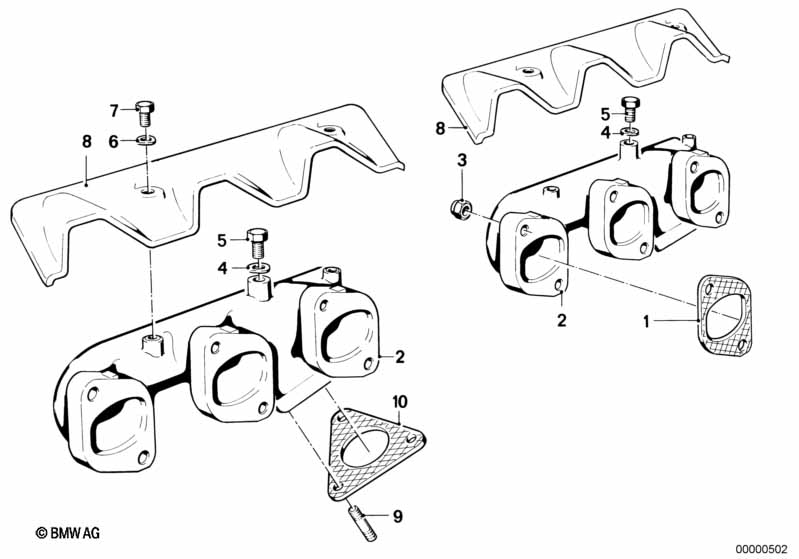 7
8
6
5
4
2
10
9
8
5
4
3
2
1
© BMW AG
00000502