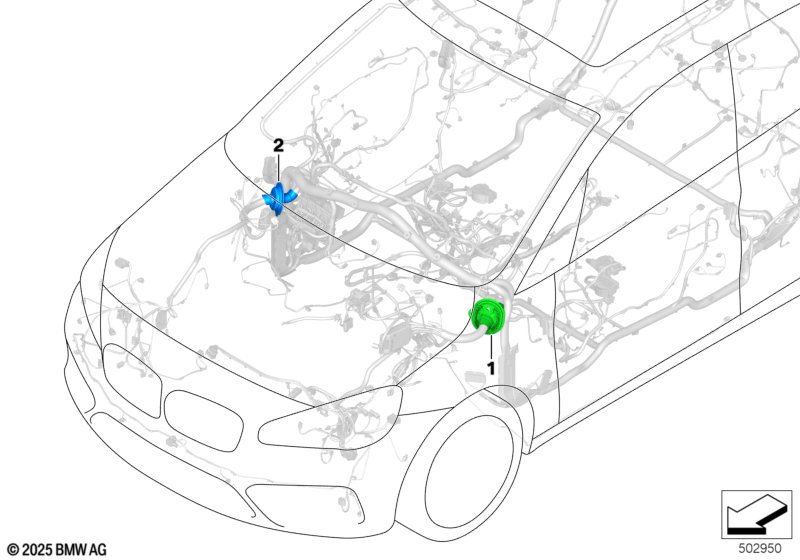 2

1

© 2025 BMW AG

502950