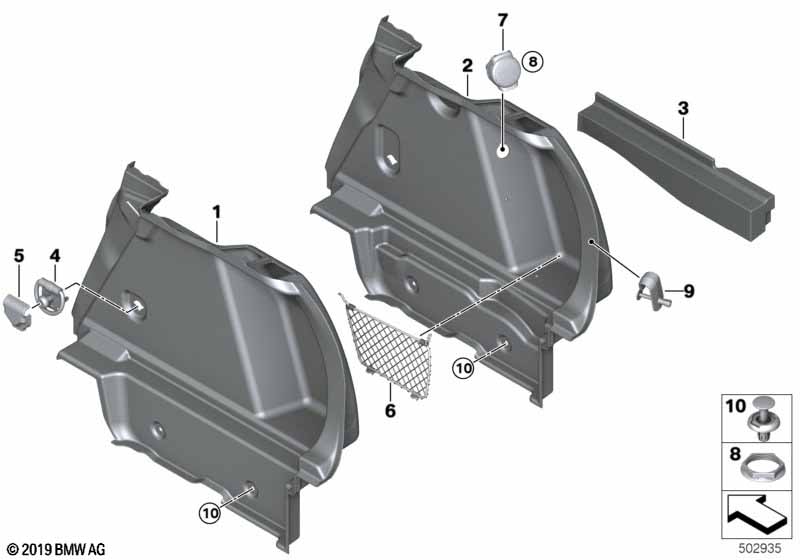 7
8
2
3
1
5
4
9
6
10
10
10
8
© 2019 BMW AG
502935