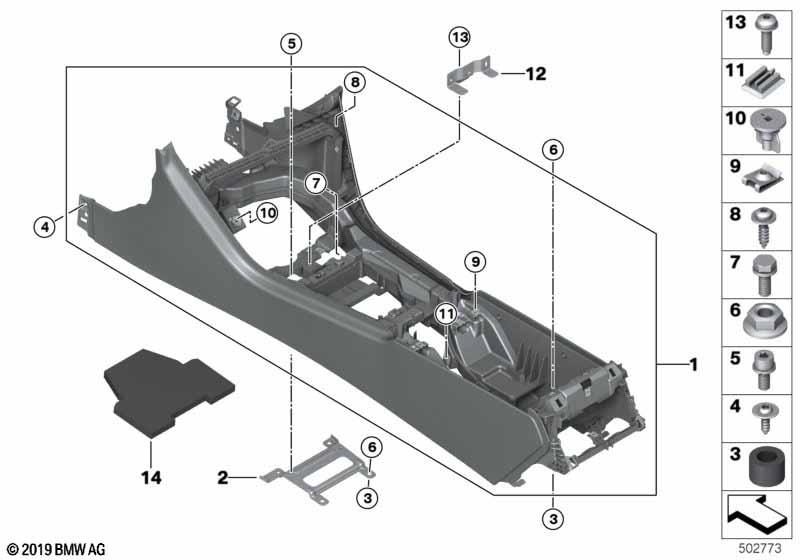 5
13
12
8
6
7
4
10
9
11
1
14
2
6
3
3
13
11
10
9
8
7
6
5
4
3
© 2019 BMW AG
502773