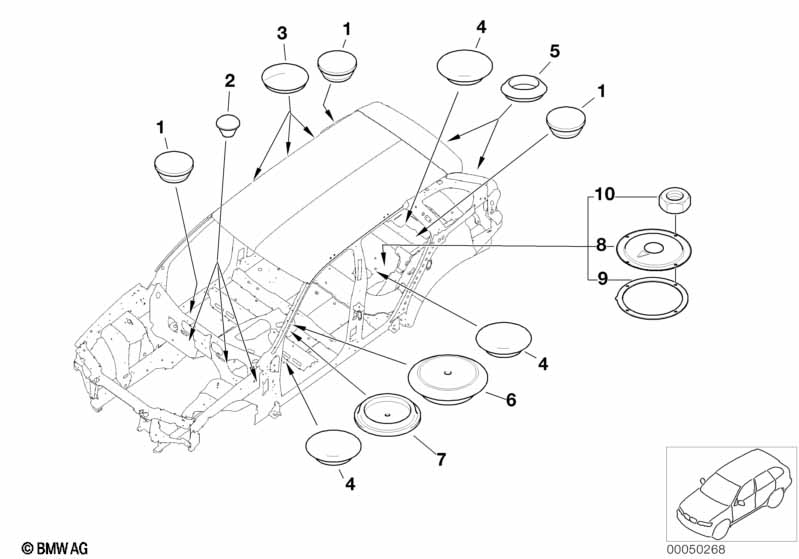 3
1
4
5
2
1
1
10
8
9
4
6
7
4
© BMW AG
00050268