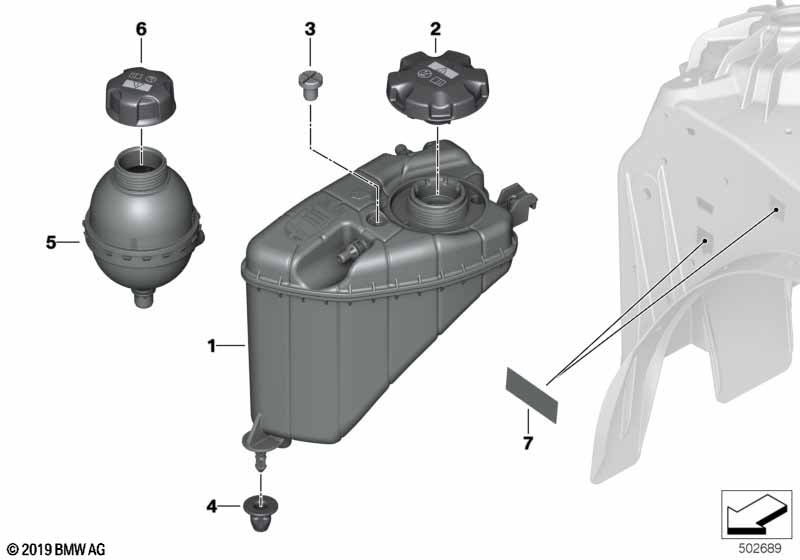 6
3
2
5
1
7
4
© 2019 BMW AG
502689