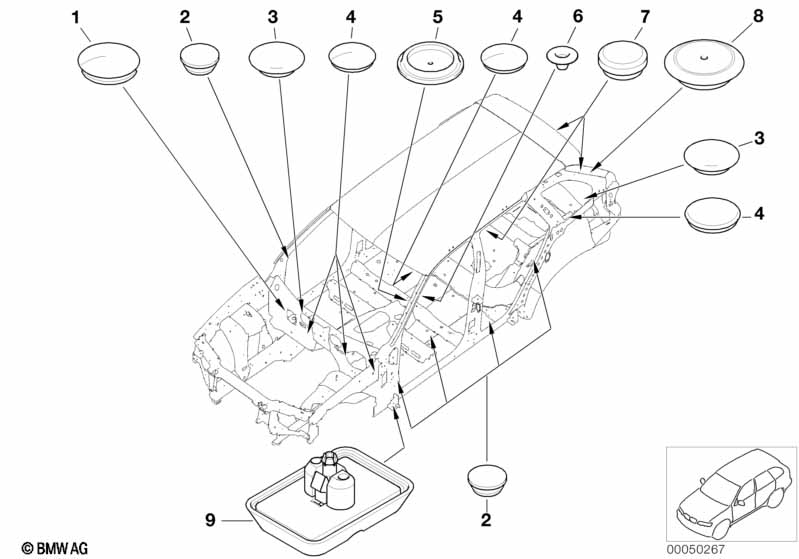 1
2
3
4
5
4
6
7
8
3
4
9
2
© BMW AG
00050267