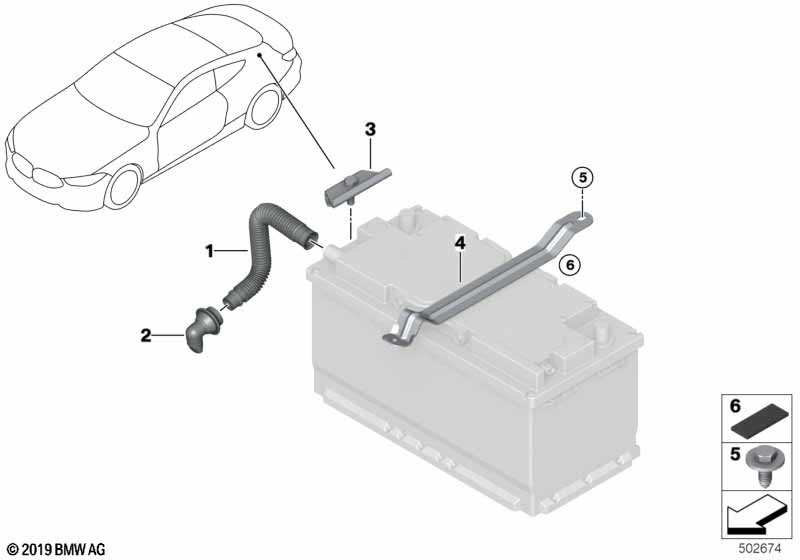 3

5

1

4

6

2

6

5

© 2019 BMW AG

502674