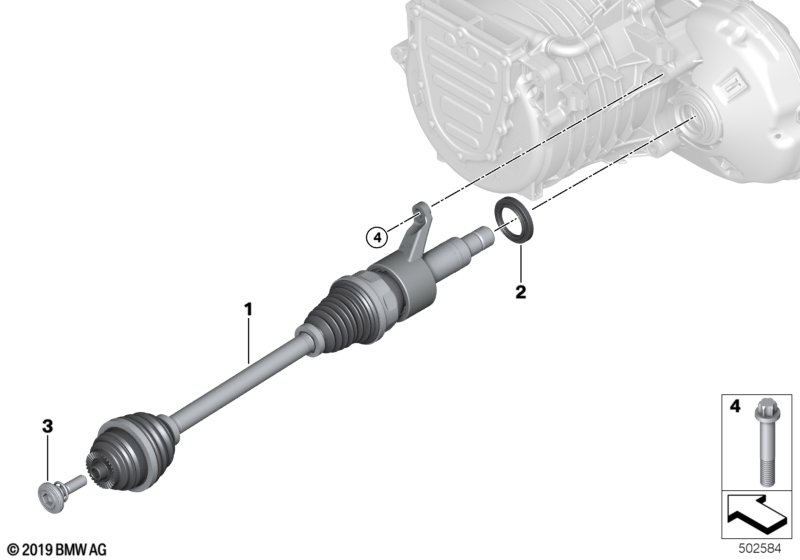 4
2
1
3
4
© 2019 BMW AG
502584