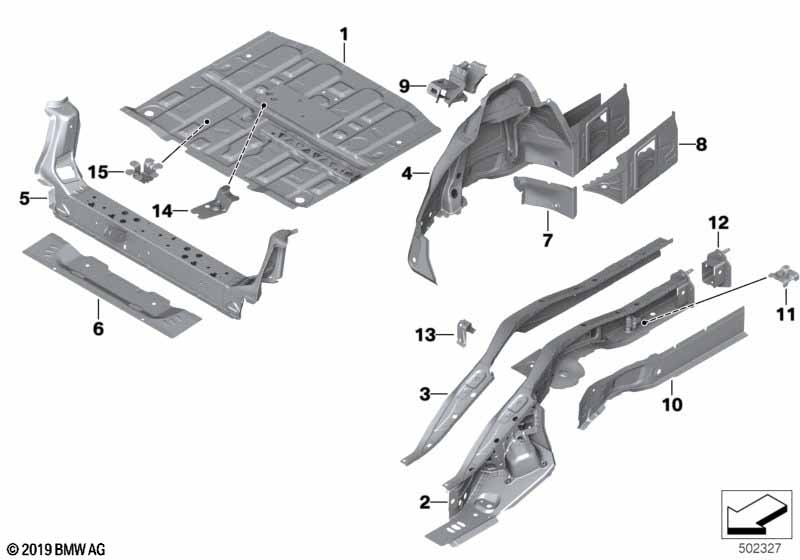 1
9
4
8
15
5
14
7
12
6
11
13
3
10
2
© 2019 BMW AG
502327