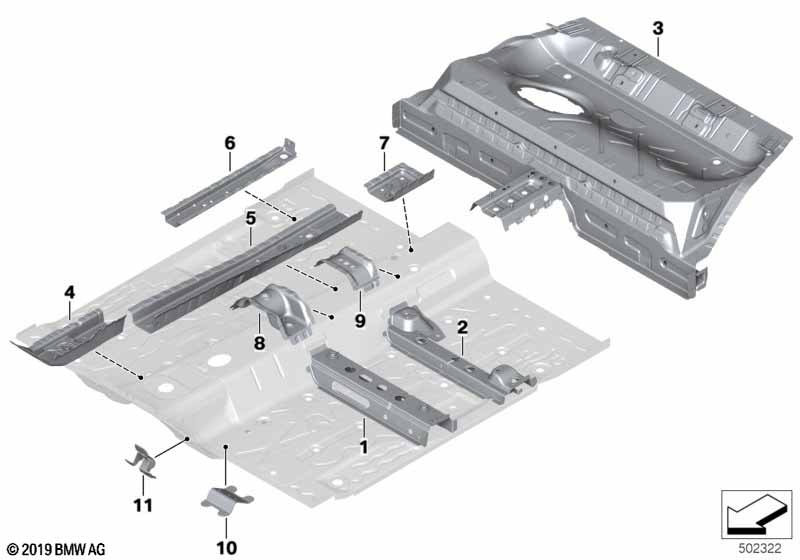 3
6
7
5
4
9
8
2
1
11
10
© 2019 BMW AG
502322