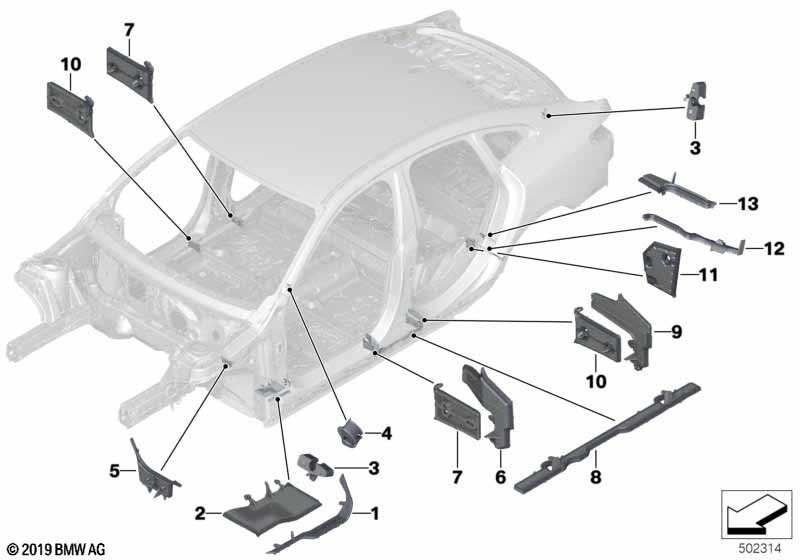 7
10
3
13
12
11
9
10
4
3
5
7
6
8
2
1
© 2019 BMW AG
502314