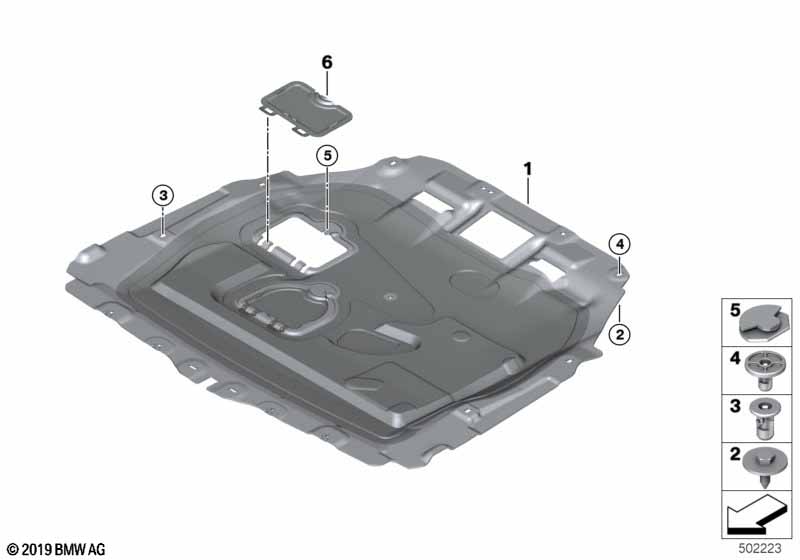 6
5
1
3
4
2
5
4
3
2
© 2019 BMW AG
502223