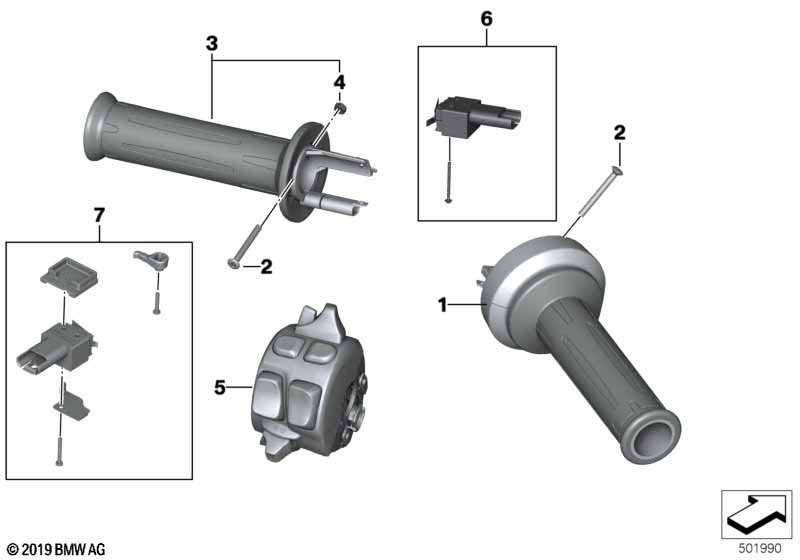 3
4
6
2
7
2
1
5
© 2019 BMW AG
501990