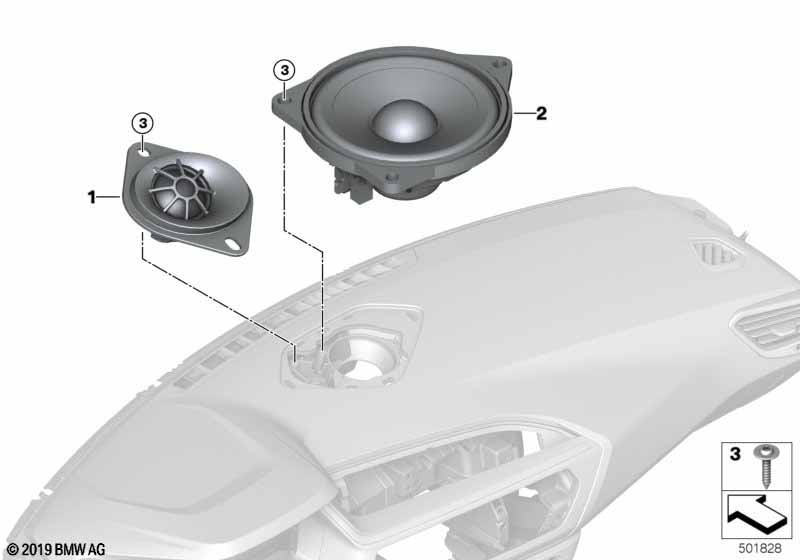 3
3
2
1
3
© 2019 BMW AG
501828