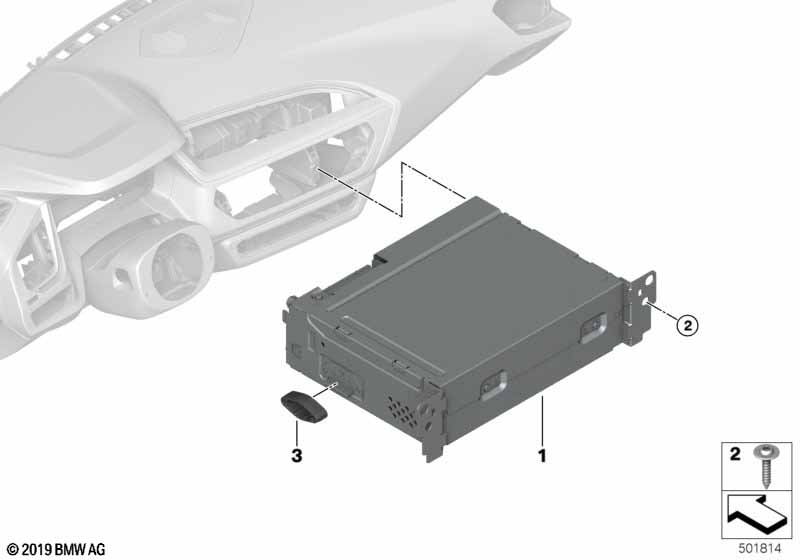 2
3
1
2
© 2019 BMW AG
501814