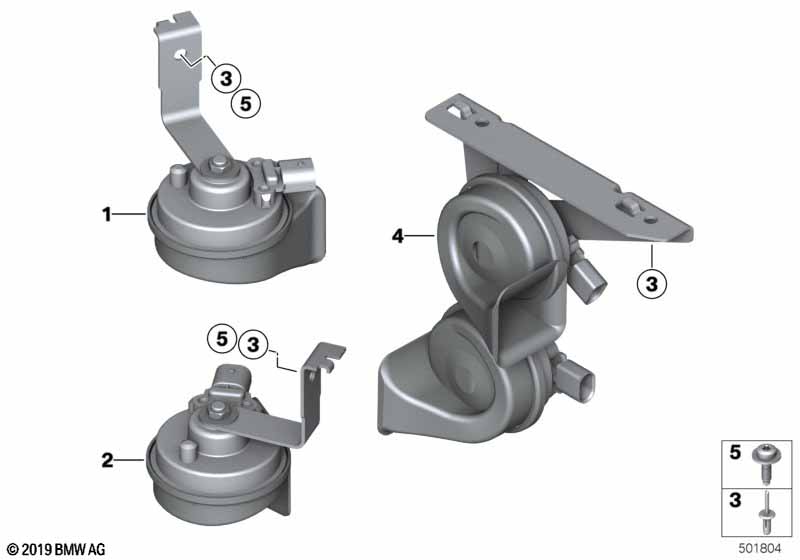 3
5
1
4
3
5
3
2
5
3
© 2019 BMW AG
501804