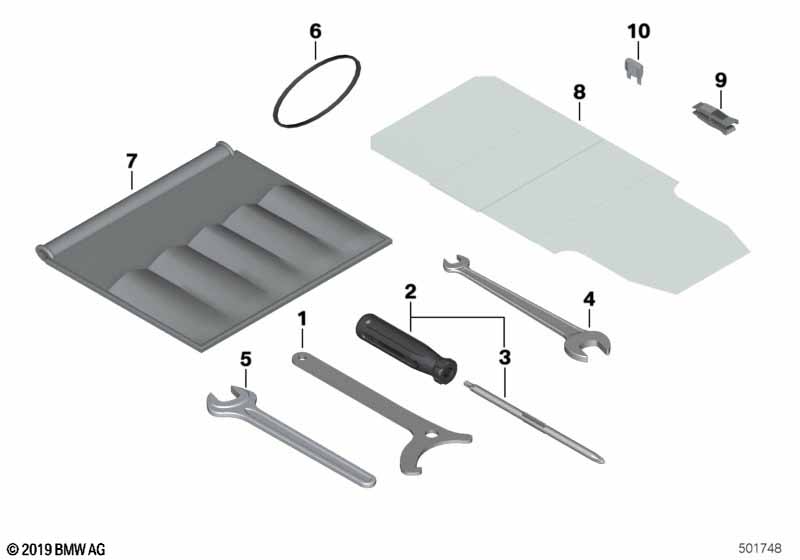 6

10

9

8

7

2

4

1

3

5

© 2019 BMW AG

501748