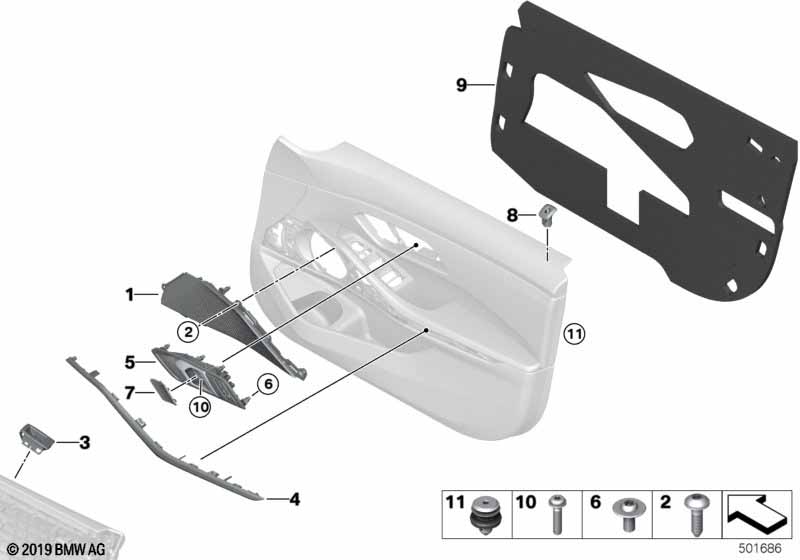 9
8
1
2
11
5
6
7
10
3
4
11
10
6
2
© 2019 BMW AG
501686