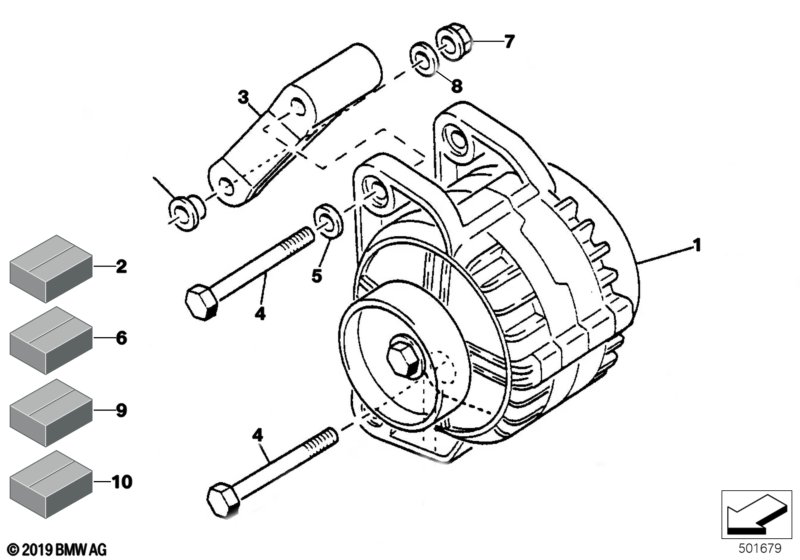 7
8
3
1
2
5
4
6
9
4
10
© 2019 BMW AG
501679