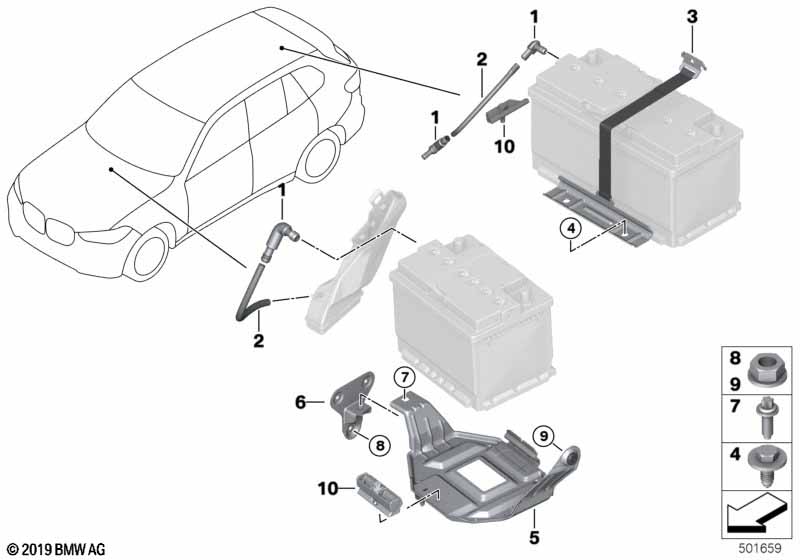 1
3
2
1
10
4
1
2
7
6
8
9
10
5
8
9
7
4
© 2019 BMW AG
501659