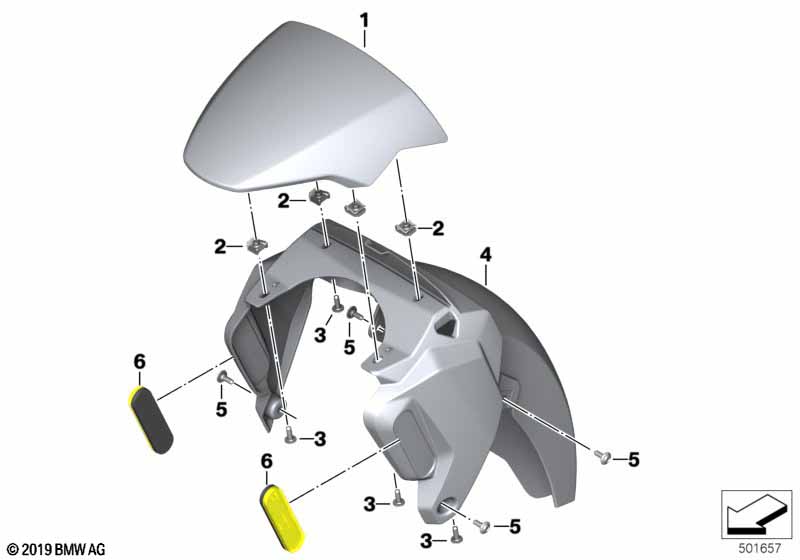 1
2
2
2
4
3
5
6
5
3
5
6
3
5
3
© 2019 BMW AG
501657