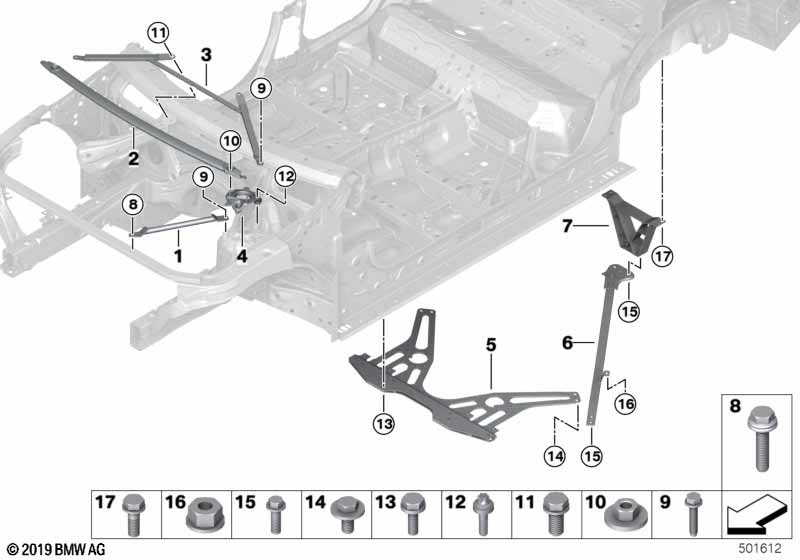 11
3
9
2
10
9
12
8
1
4
7
17
15
6
5
16
13
14
15
8
17
16
15
14
13
12
11
10
9
© 2019 BMW AG
501612