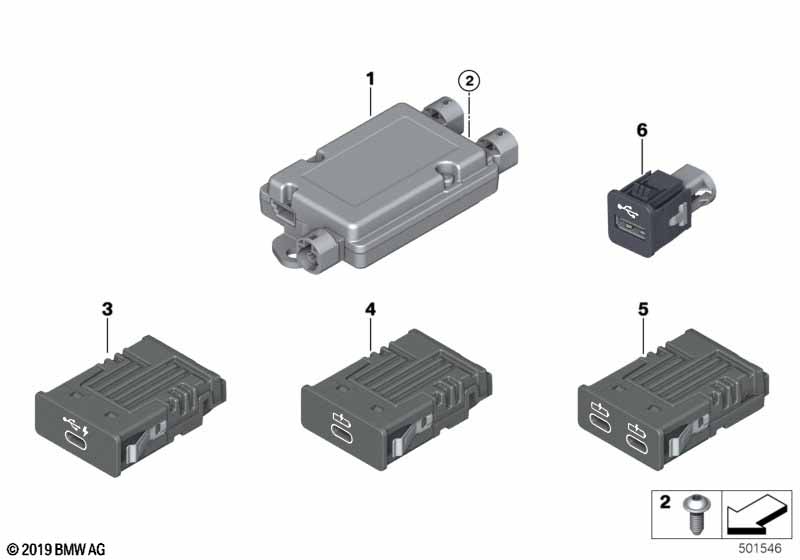 1
2
6
3
4
5
2
© 2019 BMW AG
501546