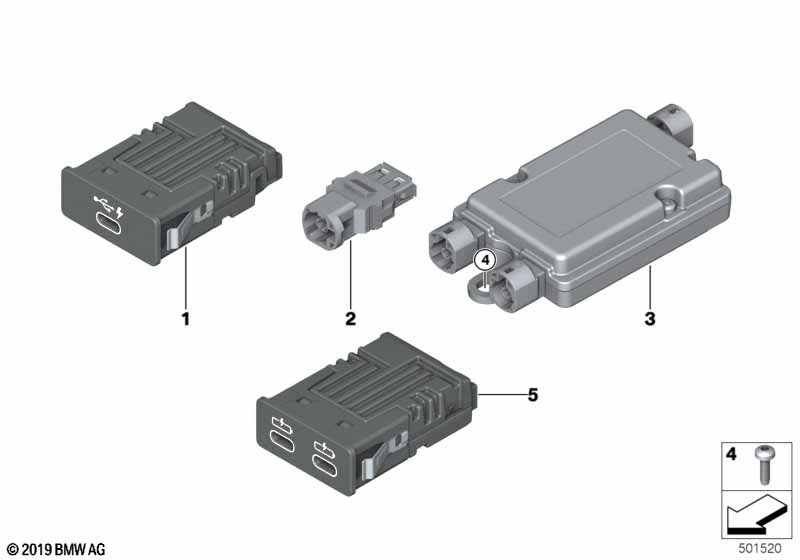 1

2

4

3

5

4

© 2019 BMW AG

501520