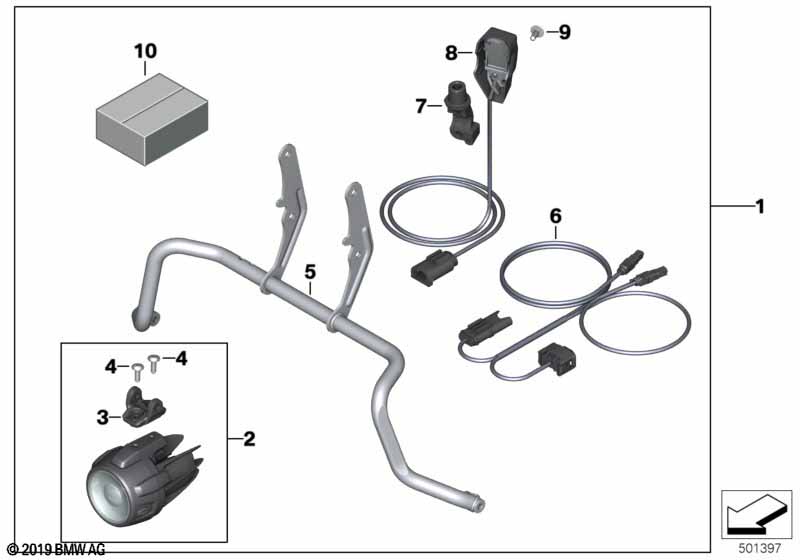 10

9

8

7

6

1

5

4

4

3

2

© 2019 BMW AG

501397